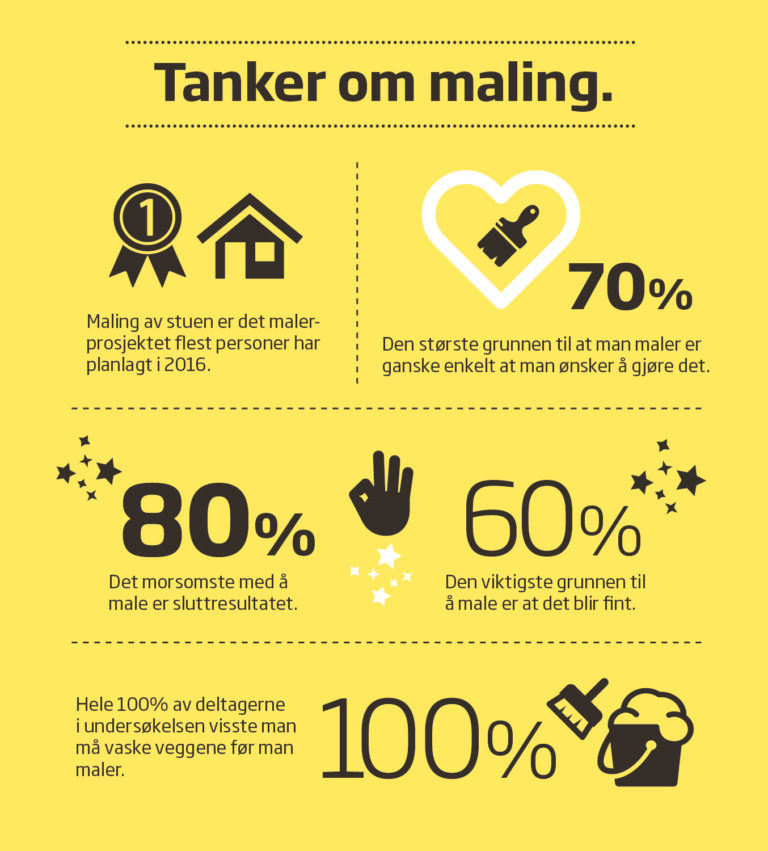 Tanker om maling.

1

Maling av stuen er det malerprosjektet flest personer har planlagt i 2016.

70%

Den største grunnen til at man maler er ganske enkelt at man ønsker å gjøre det.

80%

Det morsomste med å male er sluttresultatet.

60%

Den viktigste grunnen til å male er at det blir fint.

Hele 100% av deltagerne i undersøkelsen visste man må vaske veggene før man maler.

100%